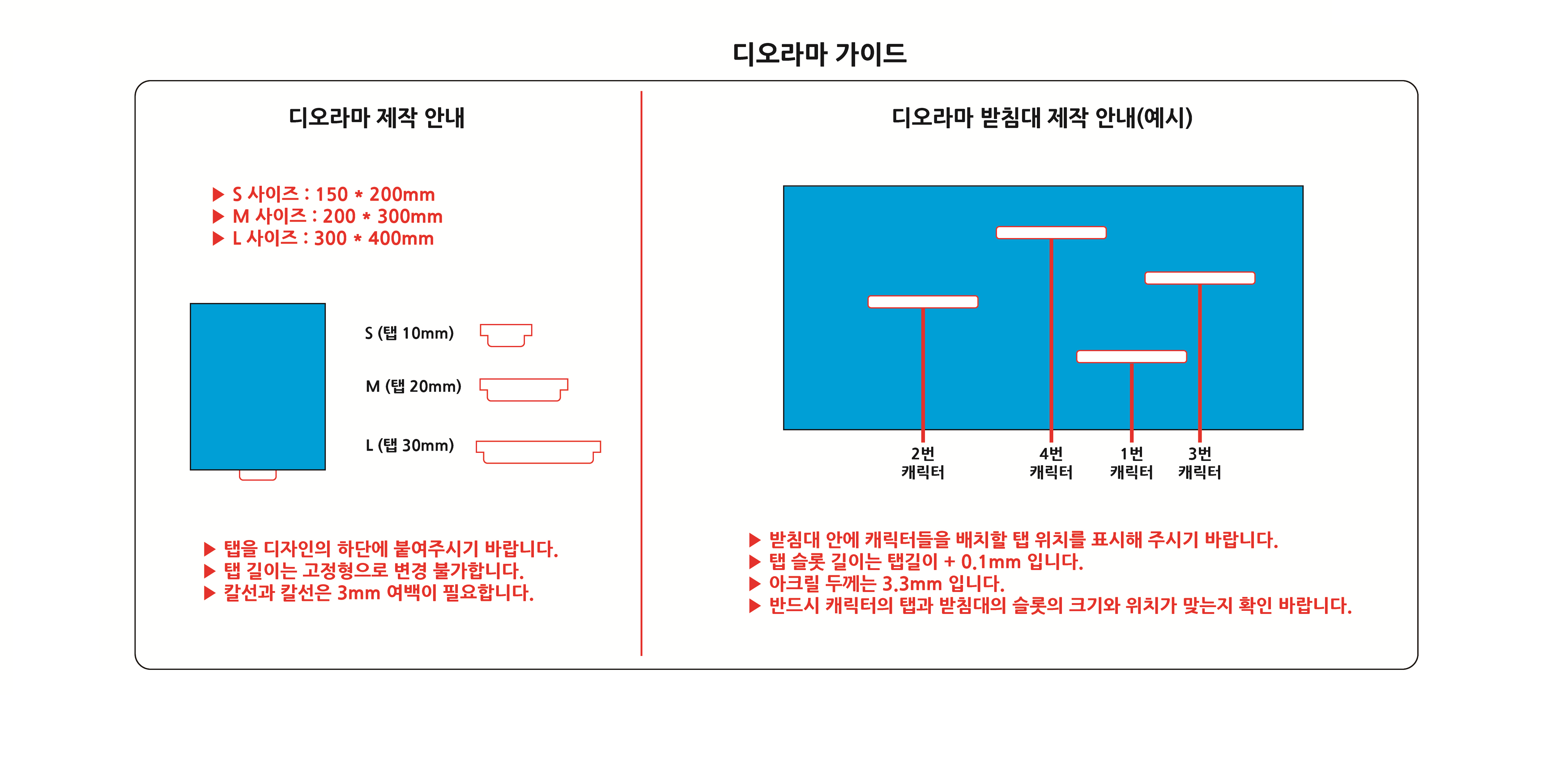 디오라마 가이드

디오라마 제작 안내

▶ S 사이즈 : 150 * 200mm
▶ M 사이즈 : 200 * 300mm
▶ L 사이즈 : 300 * 400mm

S (탭 10mm)

M (탭 20mm)

L (탭 30mm)

▶ 탭을 디자인의 하단에 붙여주시기 바랍니다.
▶ 탭 길이는 고정형으로 변경 불가합니다.
▶ 칼선과 칼선은 3mm 여백이 필요합니다.

디오라마 받침대 제작 안내(예시)

2번 캐릭터

4번 캐릭터

1번 캐릭터

3번 캐릭터

▶ 받침대 안에 캐릭터들을 배치할 탭 위치를 표시해 주시기 바랍니다.
▶ 탭 슬롯 길이는 탭길이 + 0.1mm 입니다.
▶ 아크릴 두께는 3.3mm 입니다.
▶ 반드시 캐릭터의 탭과 받침대의 슬롯의 크기와 위치가 맞는지 확인 바랍니다.