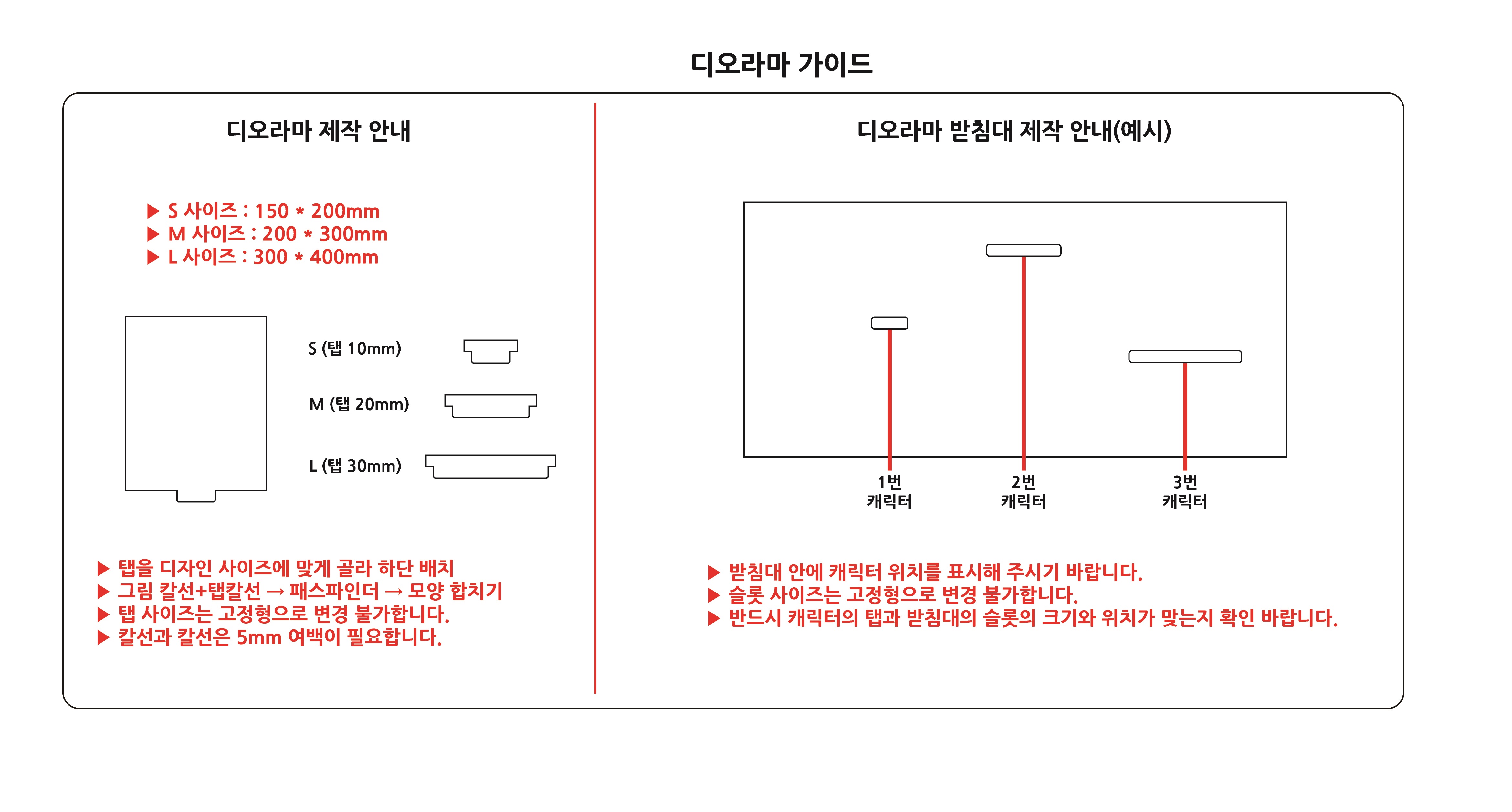 디오라마 가이드

디오라마 제작 안내

▶ S 사이즈 : 150 * 200mm
▶ M 사이즈 : 200 * 300mm
▶ L 사이즈 : 300 * 400mm

S (탭 10mm)

M (탭 20mm)

L (탭 30mm)

▶ 탭을 디자인 사이즈에 맞게 골라 하단 배치
▶ 그림 칼선+탭칼선 → 패스파인더 → 모양 합치기
▶ 탭 사이즈는 고정형으로 변경 불가합니다.
▶ 칼선과 칼선은 5mm 여백이 필요합니다.

디오라마 받침대 제작 안내(예시)

1번 캐릭터

2번 캐릭터

3번 캐릭터

▶ 받침대 안에 캐릭터 위치를 표시해 주시기 바랍니다.
▶ 슬롯 사이즈는 고정형으로 변경 불가합니다.
▶ 반드시 캐릭터의 탭과 받침대의 슬롯의 크기와 위치가 맞는지 확인 바랍니다.